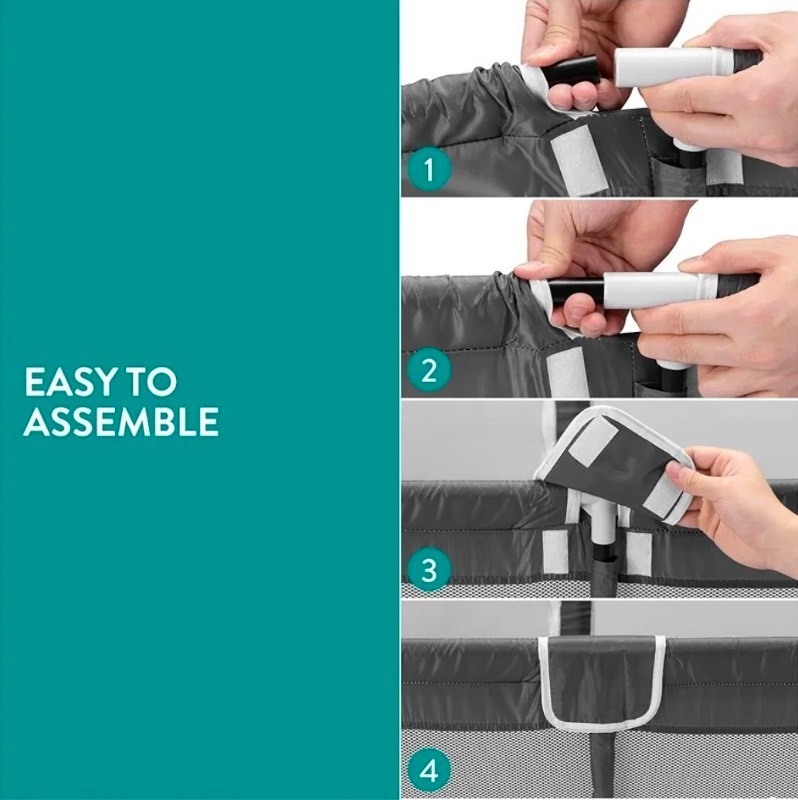 EASY TO ASSEMBLE

1

2

3

4